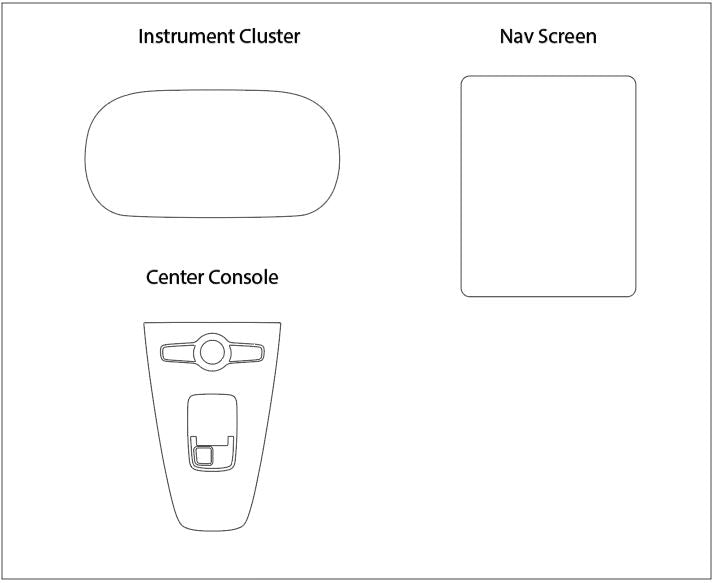 Instrument Cluster

Nav Screen

Center Console