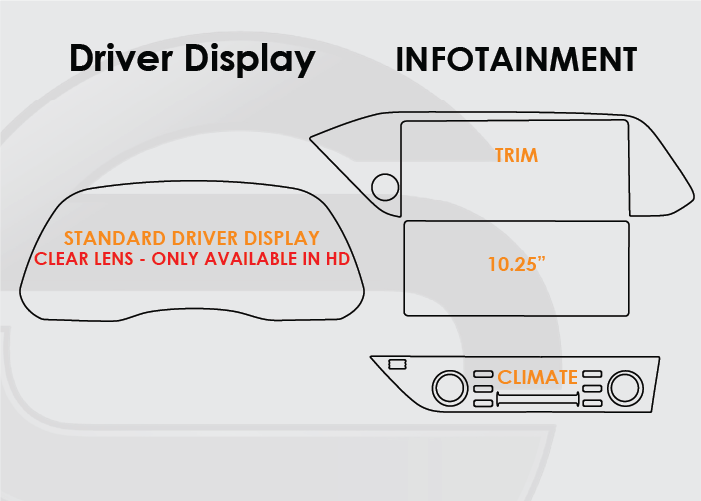 Driver Display

STANDARD DRIVER DISPLAY
CLEAR LENS - ONLY AVAILABLE IN HD

INFOTAINMENT

TRIM

10.25”

CLIMATE